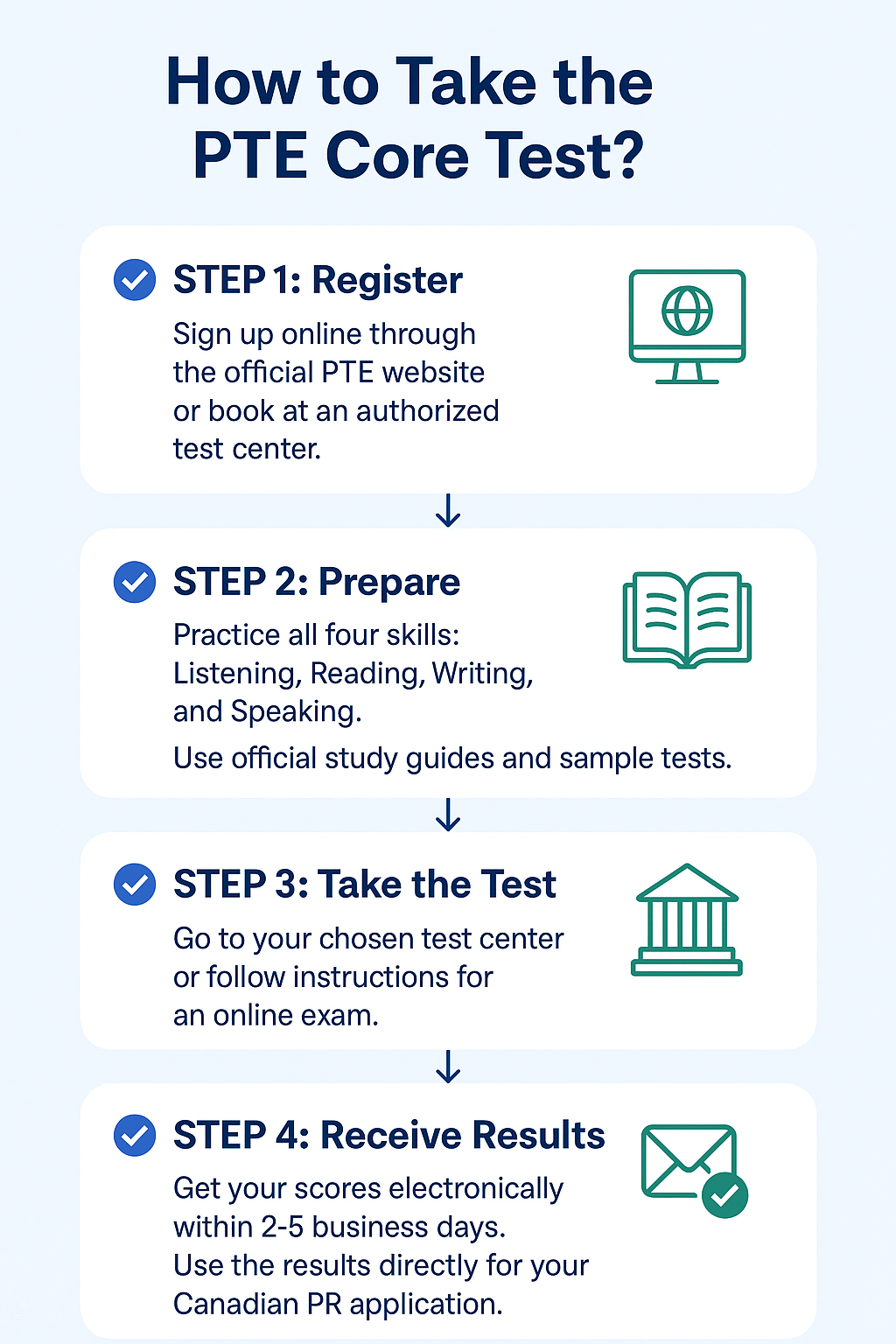 How to Take the PTE Core Test?

STEP 1: Register

Sign up online through the official PTE website or book at an authorized test center.

STEP 2: Prepare

Practice all four skills: Listening, Reading, Writing, and Speaking.

Use official study guides and sample tests.

STEP 3: Take the Test

Go to your chosen test center or follow instructions for an online exam.

STEP 4: Receive Results

Get your scores electronically within 2-5 business days.
Use the results directly for your Canadian PR application.